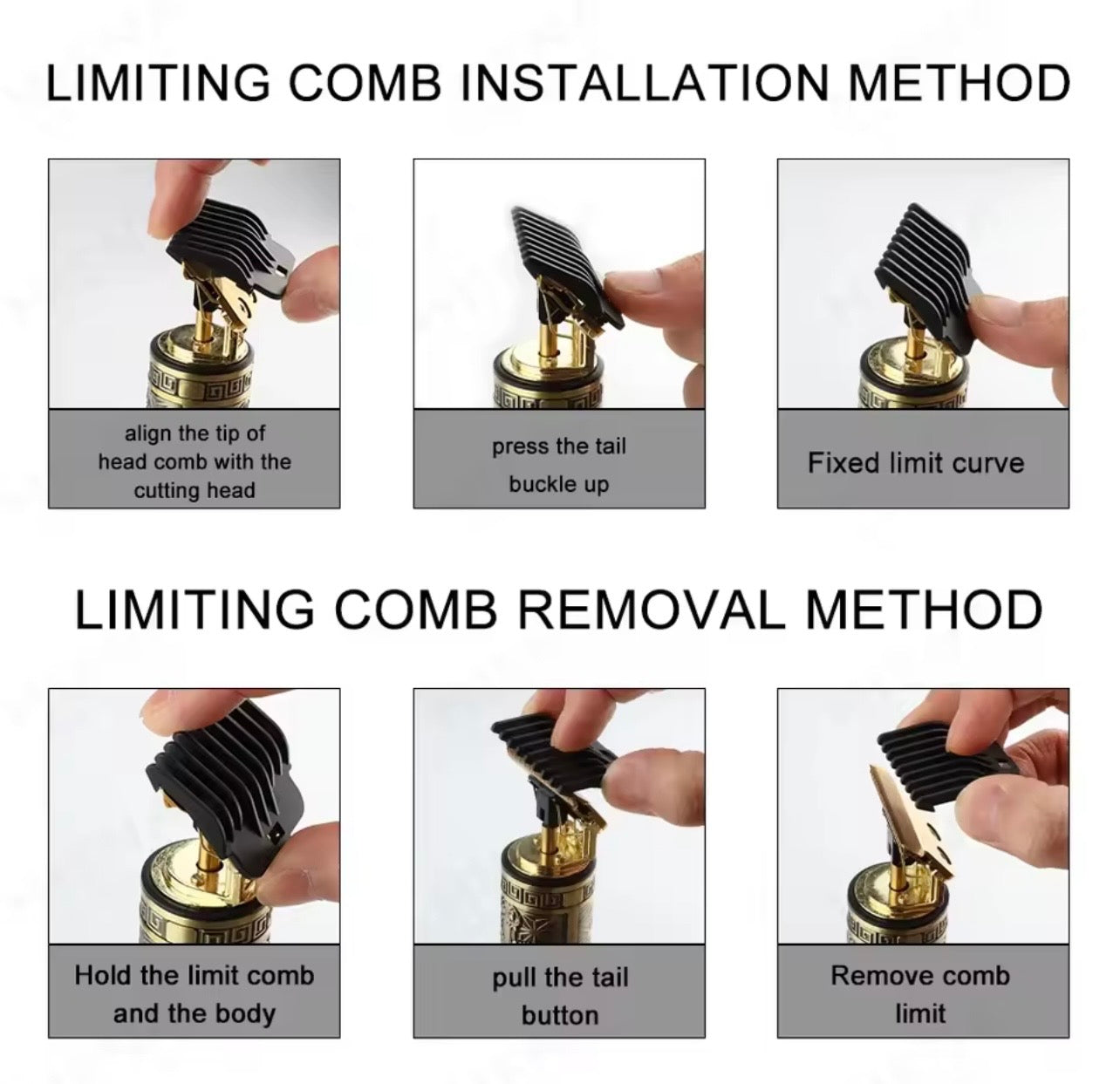 LIMITING COMB INSTALLATION METHOD

align the tip of head comb with the cutting head

press the tail buckle up

Fixed limit curve

LIMITING COMB REMOVAL METHOD

Hold the limit comb and the body

pull the tail button

Remove comb limit